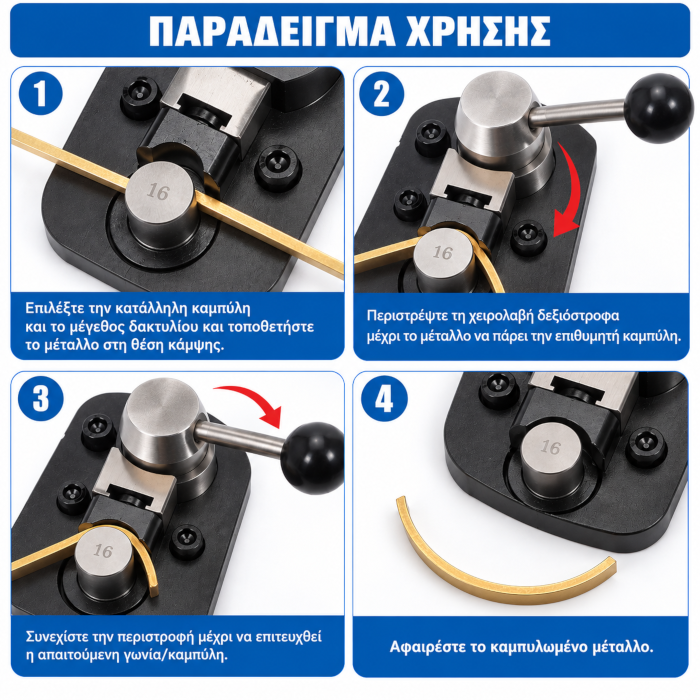 ΠΑΡΑΔΕΙΓΜΑ ΧΡΗΣΗΣ

1

16

Επιλέξτε την κατάλληλη καμπύλη και το μέγεθος δακτυλίου και τοποθετήστε το μέταλλο στη θέση κάμψης.

2

16

Περιστρέψτε τη χειρολαβή δεξιόστροφα μέχρι το μέταλλο να πάρει την επιθυμητή καμπύλη.

3

16

Συνεχίστε την περιστροφή μέχρι να επιτευχθεί η απαιτούμενη γωνία/καμπύλη.

4

16

Αφαιρέστε το καμπυλωμένο μέταλλο.